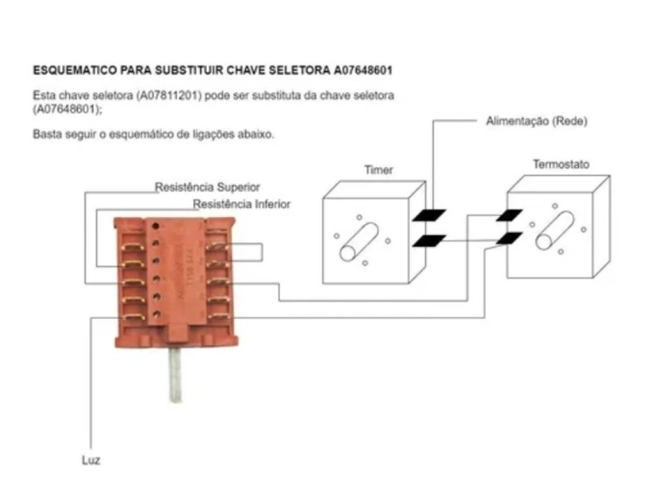 ESQUEMATICO PARA SUBSTITUIR CHAVE SELETORA A07648601

Esta chave seletora (A07811201) pode ser substituta da chave seletora (A07648601);

Basta seguir o esquemático de ligações abaixo.

Alimentação (Rede)

Timer

Termostato

Resistência Superior

Resistência Inferior

Luz